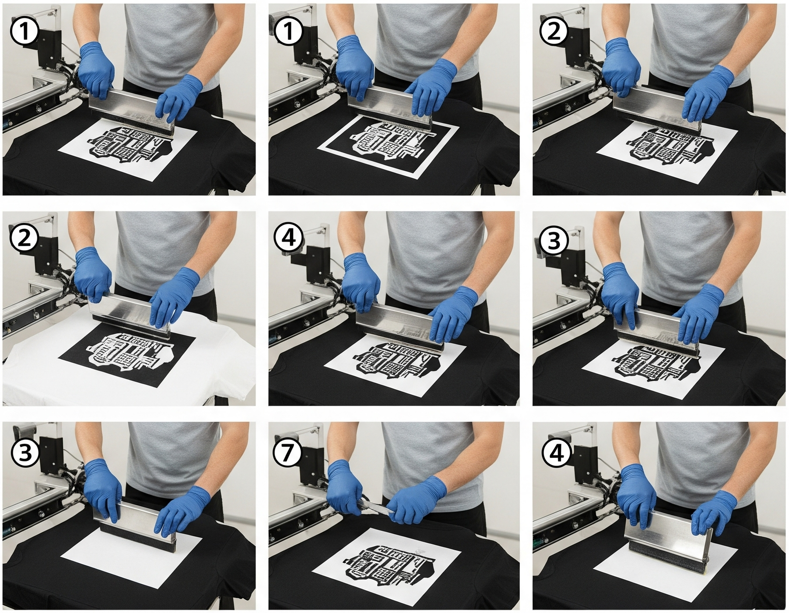 1

1

2

2

4

3

3

7

4