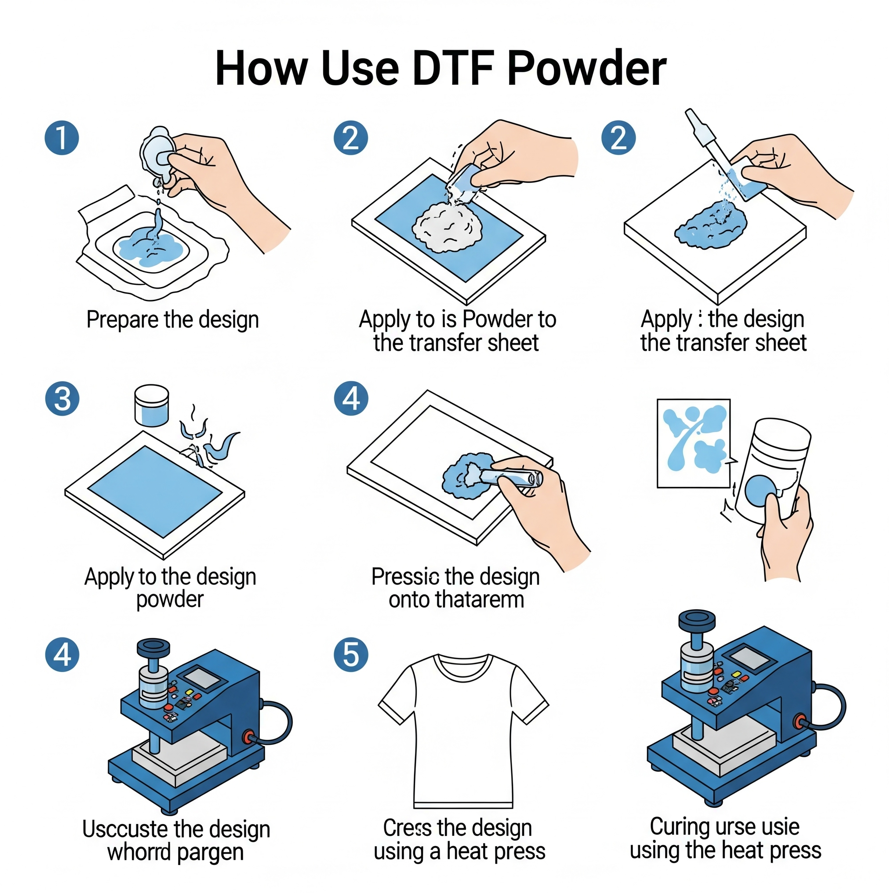 How Use DTF Powder

1

Prepare the design

2

Apply to is Powder to the transfer sheet

2

Apply : the design the transfer sheet

3

Apply to the design powder

4

Pressic the design onto thatarem

4

Usccuste the design whorrd pargen

5

Cress the design using a heat press

Curing urse usie using the heat press